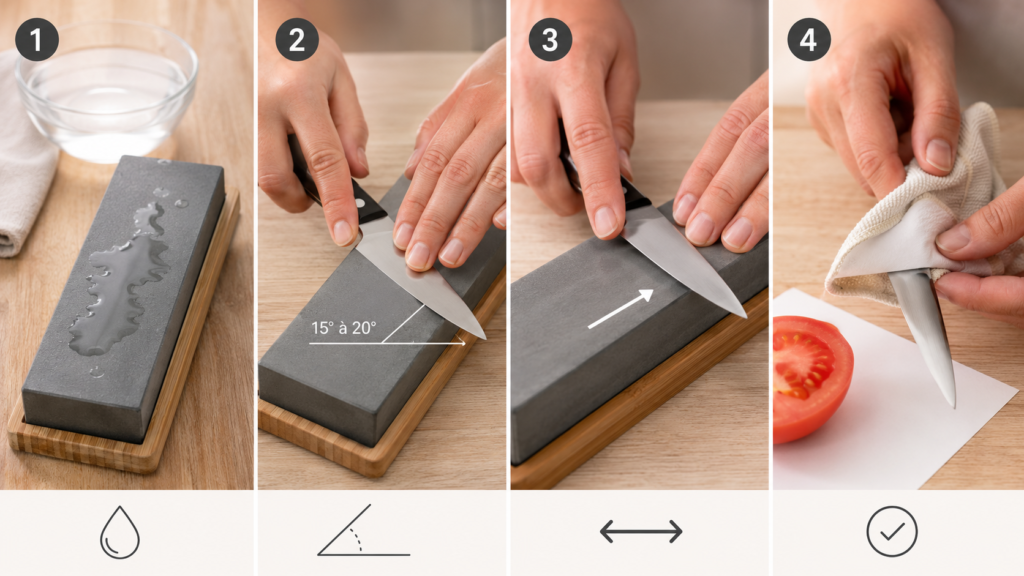 1

2

15° à 20°

3

4