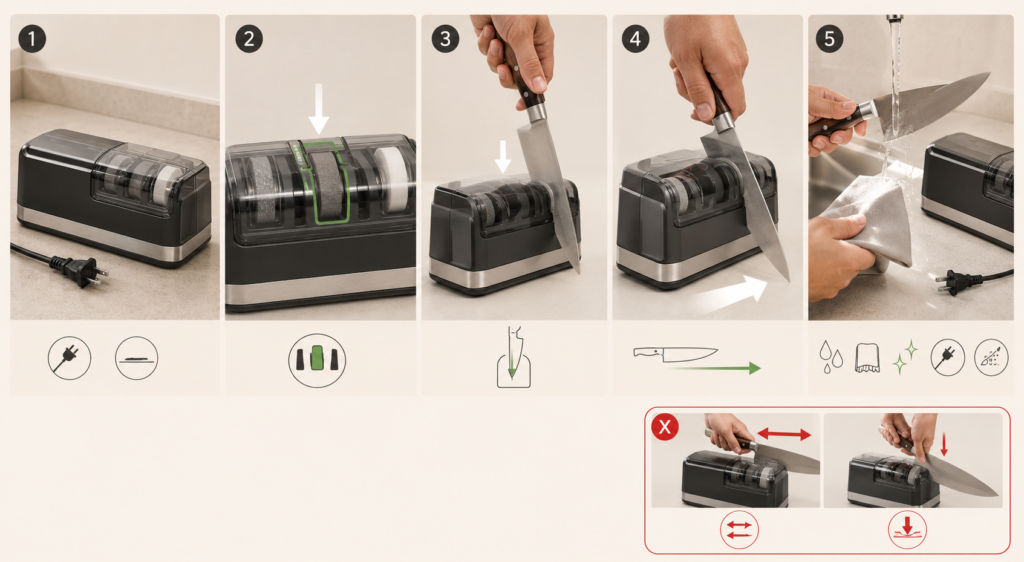 1

2

3

4

5

X