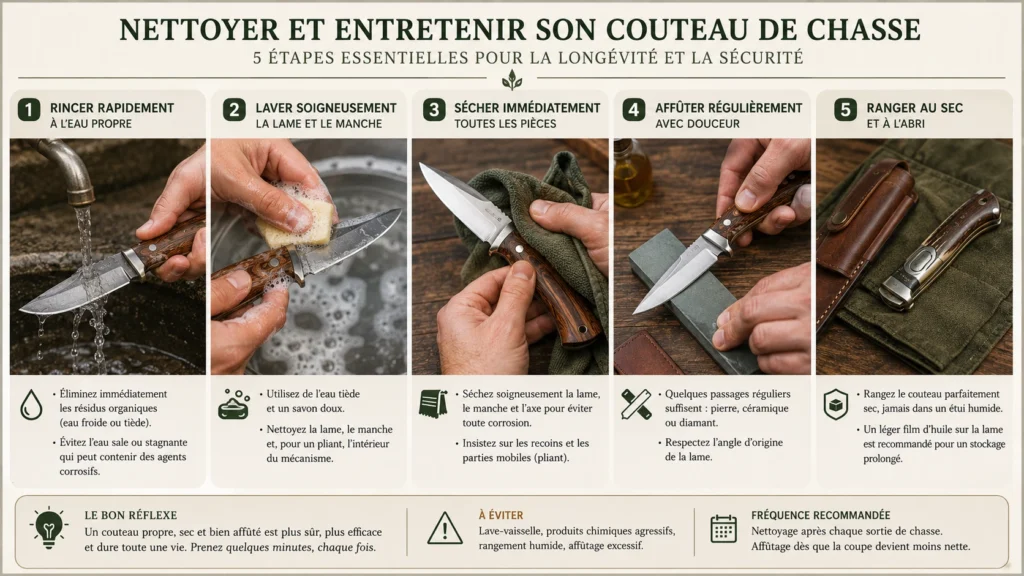 NETTOYER ET ENTRETENIR SON COUTEAU DE CHASSE

5 ÉTAPES ESSENTIELLES POUR LA LONGÉVITÉ ET LA SÉCURITÉ

1 RINCER RAPIDEMENT
À L'EAU PROPRE

• Éliminez immédiatement les résidus organiques (eau froide ou tiède).
• Évitez l'eau sale ou stagnante qui peut contenir des agents corrosifs.

2 LAVER SOIGNEUSEMENT
LA LAME ET LE MANCHE

• Utilisez de l'eau tiède et un savon doux.
• Nettoyez la lame, le manche et, pour un pliant, l'intérieur du mécanisme.

3 SÉCHER IMMÉDIATEMENT
TOUTES LES PIÈCES

• Séchez soigneusement la lame, le manche et l'axe pour éviter toute corrosion.
• Insistez sur les recoins et les parties mobiles (pliant).

4 AFFÛTER RÉGULIÈREMENT
AVEC DOUCEUR

• Quelques passages réguliers suffisent : pierre, céramique ou diamant.
• Respectez l'angle d'origine de la lame.

5 RANGER AU SEC
ET À L'ABRI

• Rangez le couteau parfaitement sec, jamais dans un étui humide.
• Un léger film d'huile sur la lame est recommandé pour un stockage prolongé.

LE BON RÉFLEXE
Un couteau propre, sec et bien affûté est plus sûr, plus efficace et dure toute une vie. Prenez quelques minutes, chaque fois.

À ÉVITER
Lave-vaisselle, produits chimiques agressifs, rangement humide, affûtage excessif.

FRÉQUENCE RECOMMANDÉE
Nettoyage après chaque sortie de chasse.
Affûtage dès que la coupe devient moins nette.