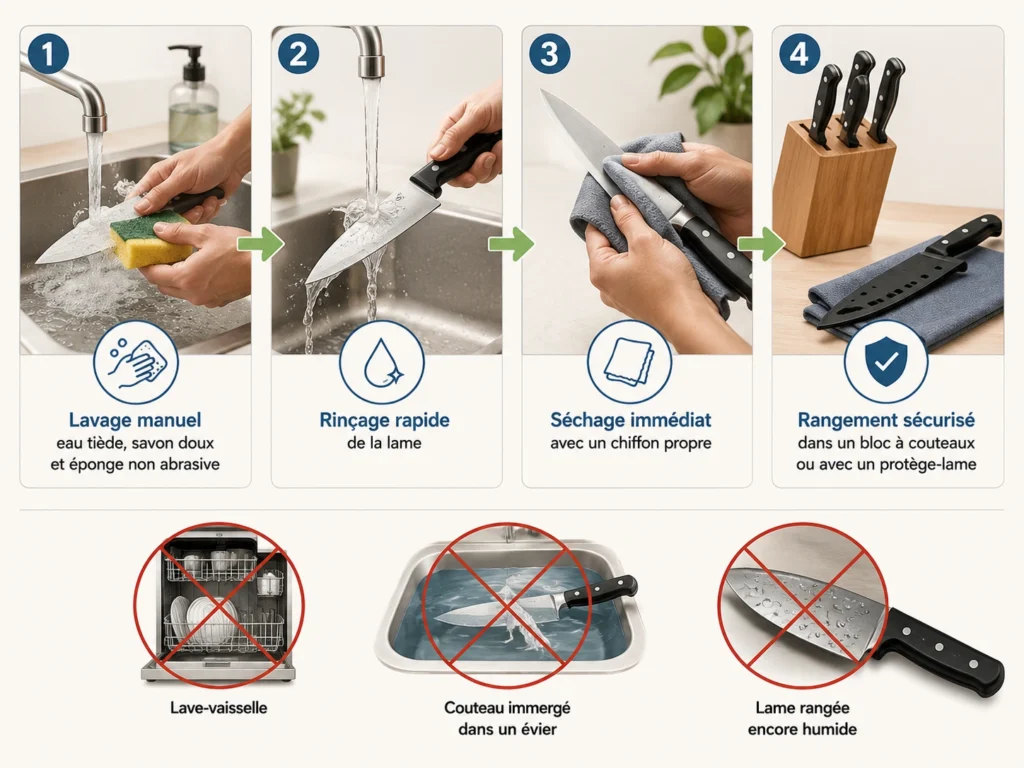 1

Lavage manuel
eau tiède, savon doux et éponge non abrasive

2

Rinçage rapide
de la lame

3

Séchage immédiat
avec un chiffon propre

4

Rangement sécurisé
dans un bloc à couteaux ou avec un protège-lame

Lave-vaisselle

Couteau immergé dans un évier

Lame rangée encore humide